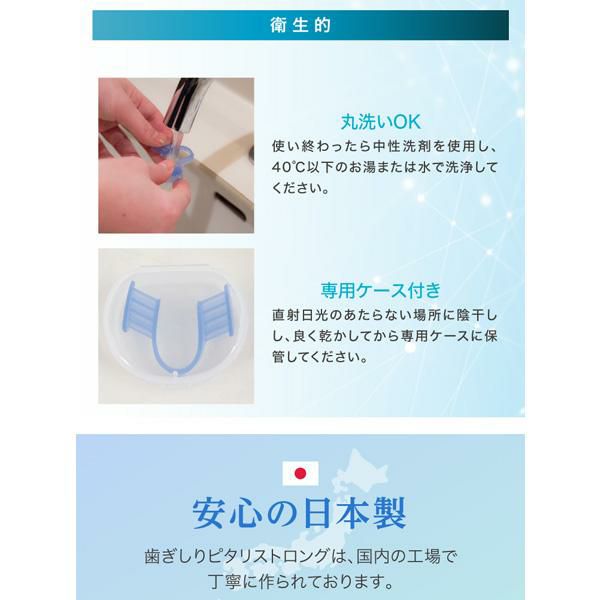 衛生的

丸洗いOK
使い終わったら中性洗剤を使用し、40℃以下のお湯または水で洗浄してください。

専用ケース付き
直射日光のあたらない場所に陰干しし、良く乾かしてから専用ケースに保管してください。

安心の日本製
歯ぎしりピタリストロングは、国内の工場で丁寧に作られております。