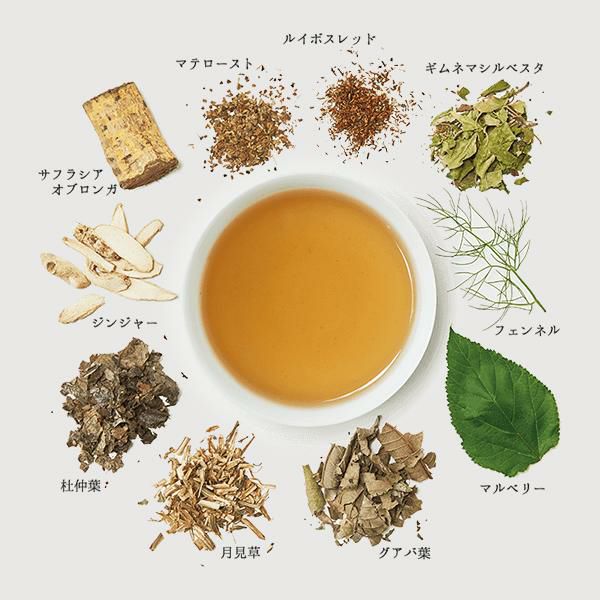 ルイボスレッド

マテロースト

ギムネマシルベスタ

サフラシア
オブロンガ

ジンジャー

フェンネル

杜仲葉

マルベリー

月見草

グアバ葉