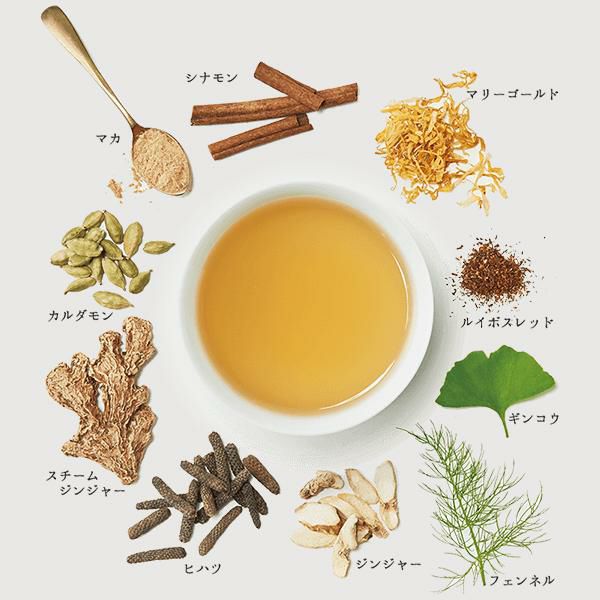 シナモン

マリーゴールド

マカ

カルダモン

ルイボスレッド

ギンコウ

スチーム
ジンジャー

ヒハツ

ジンジャー

フェンネル