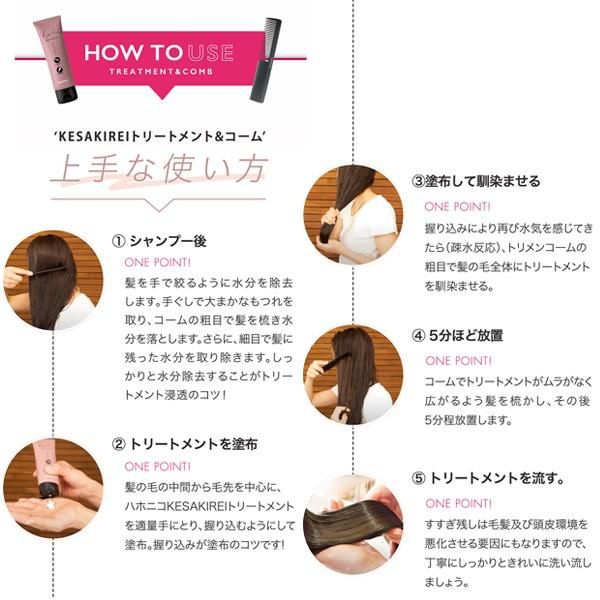 HOW TO USE
TREATMENT&COMB

'KESAKIREIトリートメント&コーム'
上手な使い方

① シャンプー後
ONE POINT!
髪を手で絞るように水分を除去します。手ぐしで大まかなもつれを取り、コームの粗目で髪を梳き水分を落とします。さらに、細目で髪に残った水分を取り除きます。しっかりと水分除去することがトリートメント浸透のコツ！

② トリートメントを塗布
ONE POINT!
髪の毛の中間から毛先を中心に、ハホニコKESAKIREIトリートメントを適量手にとり、握り込むようにして塗布。握り込みが塗布のコツです！

③塗布して馴染ませる
ONE POINT!
握り込みにより再び水気を感じてきたら（疎水反応）、トリメンコームの粗目で髪の毛全体にトリートメントを馴染ませる。

④ 5分ほど放置
ONE POINT!
コームでトリートメントがムラがなく広がるよう髪を梳かし、その後5分程放置します。

⑤ トリートメントを流す。
ONE POINT!
すすぎ残しは毛髪及び頭皮環境を悪化させる要因にもなりますので、丁寧にしっかりときれいに洗い流しましょう。