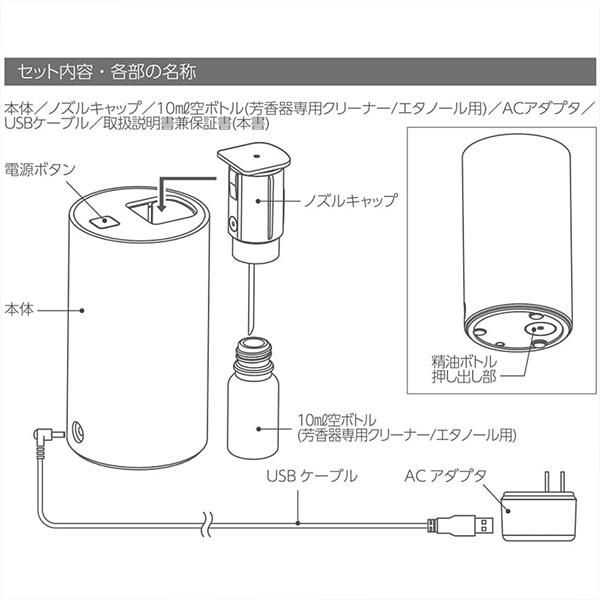 セット内容・各部の名称

本体／ノズルキャップ／10mℓ空ボトル(芳香器専用クリーナー/エタノール用)／ACアダプタ／USBケーブル／取扱説明書兼保証書(本書)

電源ボタン

ノズルキャップ

本体

精油ボトル
押し出し部

10mℓ空ボトル
(芳香器専用クリーナー/エタノール用)

USB ケーブル

AC アダプタ