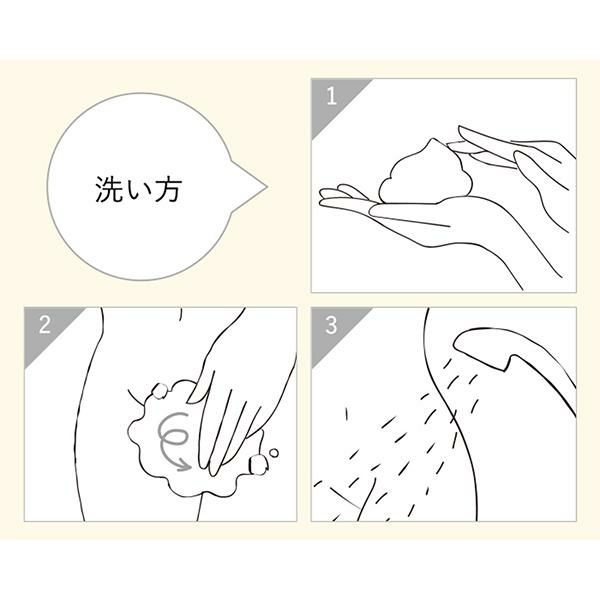 洗い方

1

2

3