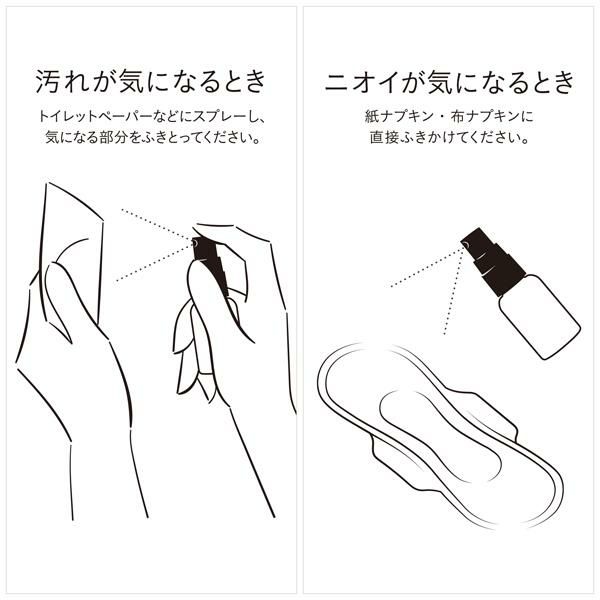 汚れが気になるとき

トイレットペーパーなどにスプレーし、気になる部分をふきとってください。

ニオイが気になるとき

紙ナプキン・布ナプキンに直接ふきかけてください。