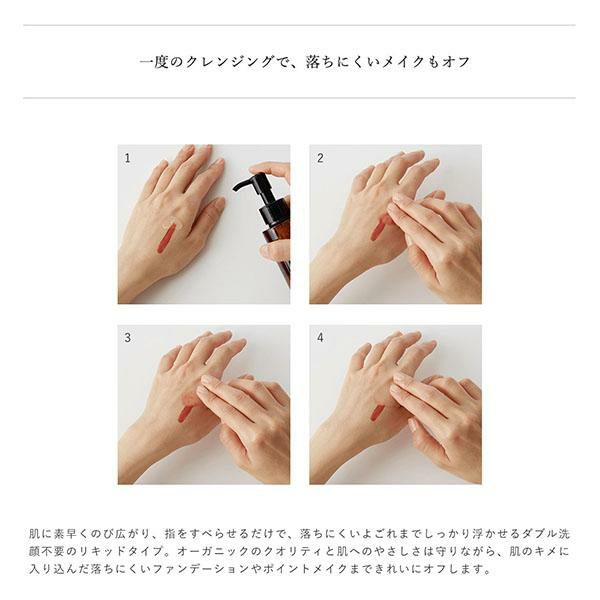 一度のクレンジングで、落ちにくいメイクもオフ

1

2

3

4

肌に素早くのび広がり、指をすべらせるだけで、落ちにくいよごれまでしっかり浮かせるダブル洗顔不要のリキッドタイプ。オーガニックのクオリティと肌へのやさしさは守りながら、肌のキメに入り込んだ落ちにくいファンデーションやポイントメイクまできれいにオフします。