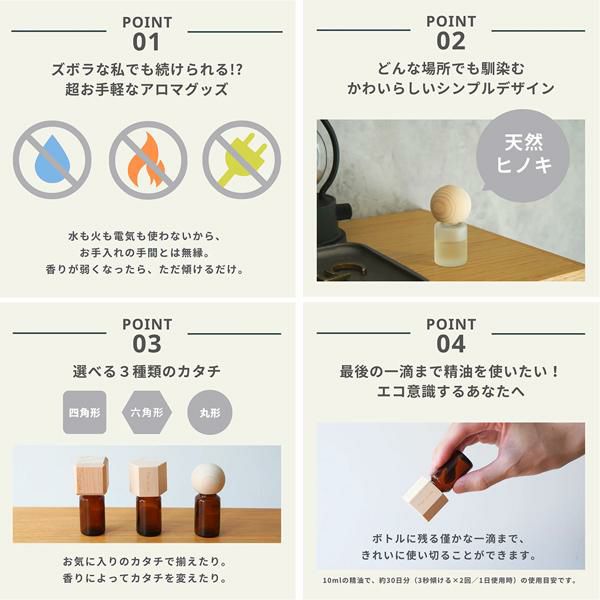 POINT
01

ズボラな私でも続けられる!?
超お手軽なアロマグッズ

水も火も電気も使わないから、
お手入れの手間とは無縁。
香りが弱くなったら、ただ傾けるだけ。

POINT
02

どんな場所でも馴染む
かわいらしいシンプルデザイン

天然
ヒノキ

POINT
03

選べる３種類のカタチ

四角形

六角形

丸形

お気に入りのカタチで揃えたり。
香りによってカタチを変えたり。

POINT
04

最後の一滴まで精油を使いたい！
エコ意識するあなたへ

ボトルに残る僅かな一滴まで、
きれいに使い切ることができます。

10mlの精油で、約30日分（3秒傾ける×2回／1日使用時）の使用目安です。