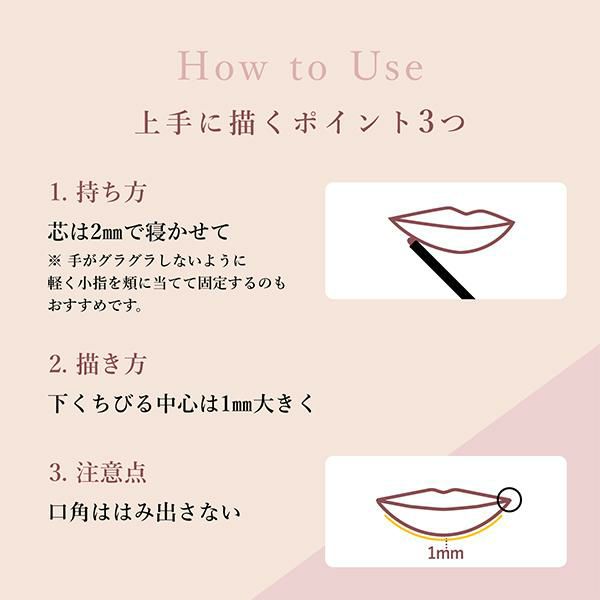 How to Use

上手に描くポイント3つ

1. 持ち方

芯は2㎜で寝かせて

※ 手がグラグラしないように軽く小指を頬に当てて固定するのもおすすめです。

2. 描き方

下くちびる中心は1㎜大きく

3. 注意点

口角ははみ出さない

1mm