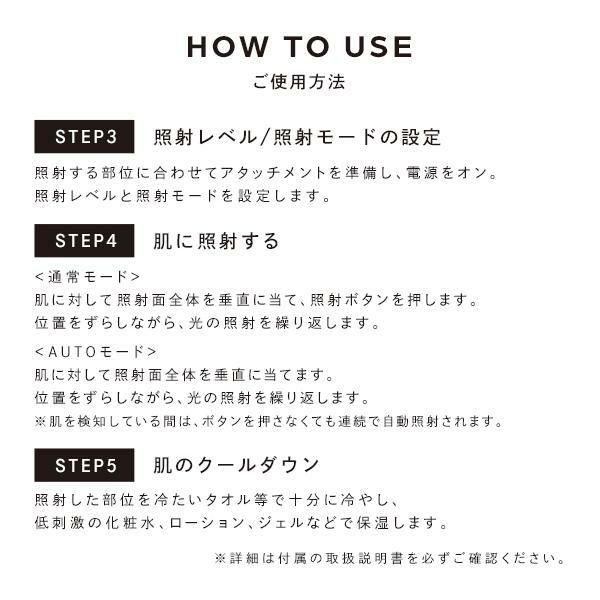 HOW TO USE
ご使用方法

STEP3 照射レベル/照射モードの設定

照射する部位に合わせてアタッチメントを準備し、電源をオン。
照射レベルと照射モードを設定します。

STEP4 肌に照射する

<通常モード>
肌に対して照射面全体を垂直に当て、照射ボタンを押します。
位置をずらしながら、光の照射を繰り返します。

<AUTOモード>
肌に対して照射面全体を垂直に当てます。
位置をずらしながら、光の照射を繰り返します。
※肌を検知している間は、ボタンを押さなくても連続で自動照射されます。

STEP5 肌のクールダウン

照射した部位を冷たいタオル等で十分に冷やし、
低刺激の化粧水、ローション、ジェルなどで保湿します。

※詳細は付属の取扱説明書を必ずご確認ください。