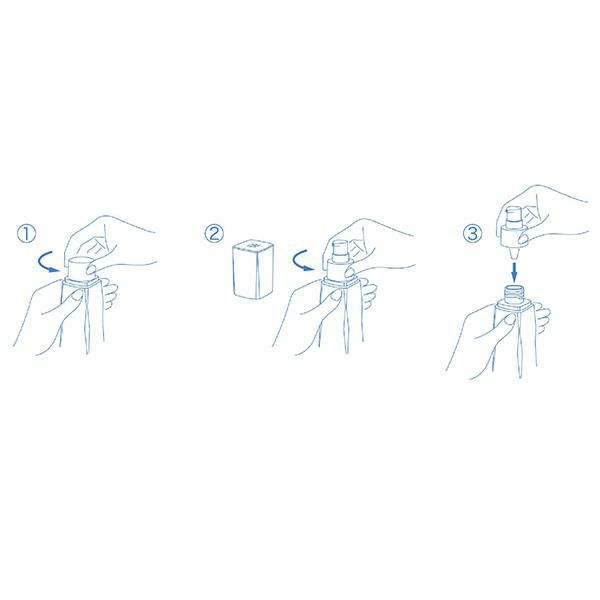 ①

②

③