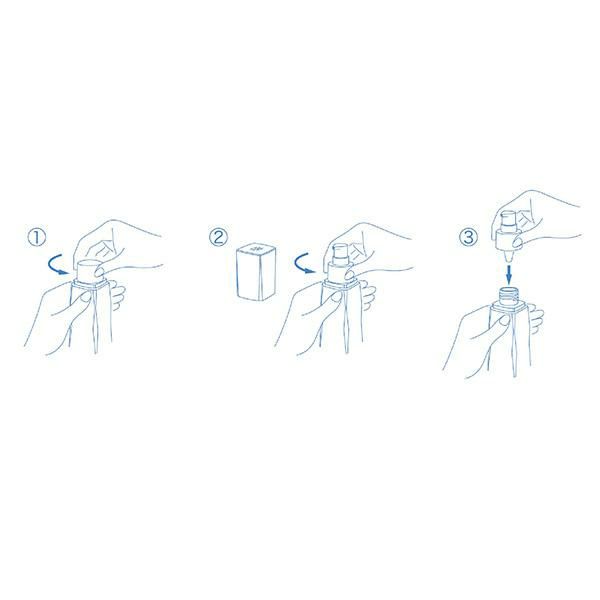 ①

②

③