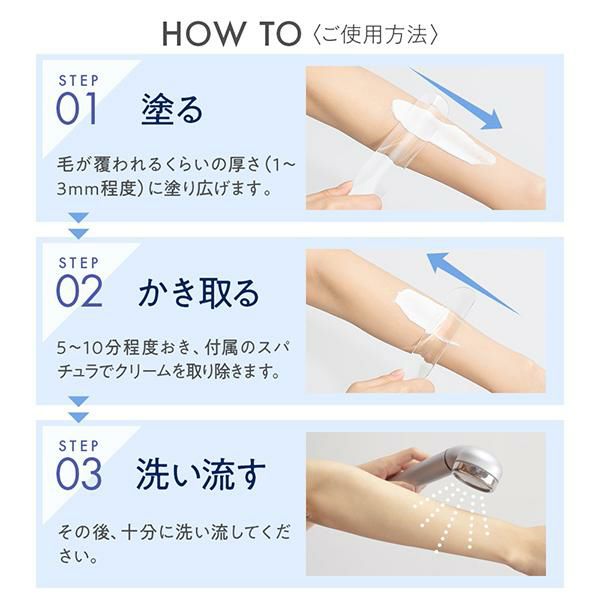 HOW TO〈ご使用方法〉

STEP
01 塗る

毛が覆われるくらいの厚さ(1~3mm程度)に塗り広げます。

STEP
02 かき取る

5~10分程度おき、付属のスパチュラでクリームを取り除きます。

STEP
03 洗い流す

その後、十分に洗い流してください。