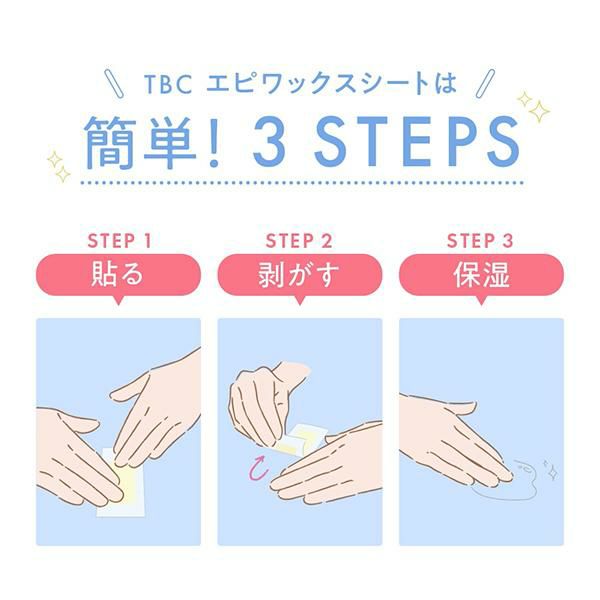 TBC エピワックスシートは

簡単！ 3 STEPS

STEP 1
貼る

STEP 2
剥がす

STEP 3
保湿