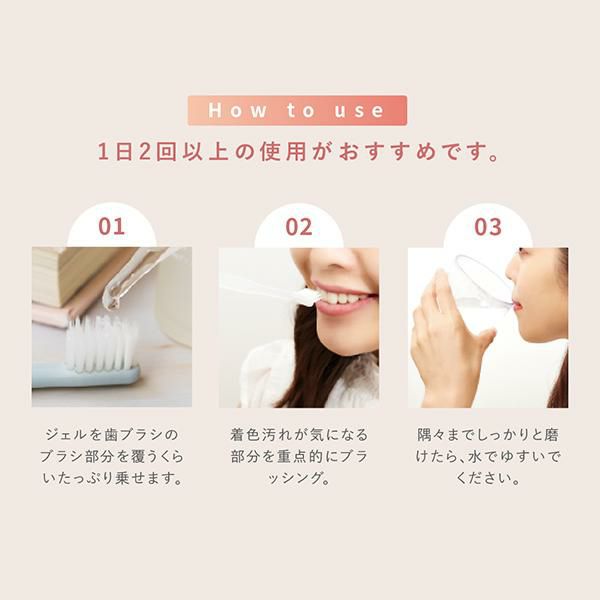 How to use

1日2回以上の使用がおすすめです。

01

ジェルを歯ブラシのブラシ部分を覆うくらいたっぷり乗せます。

02

着色汚れが気になる部分を重点的にブラッシング。

03

隅々までしっかりと磨けたら、水でゆすいでください。