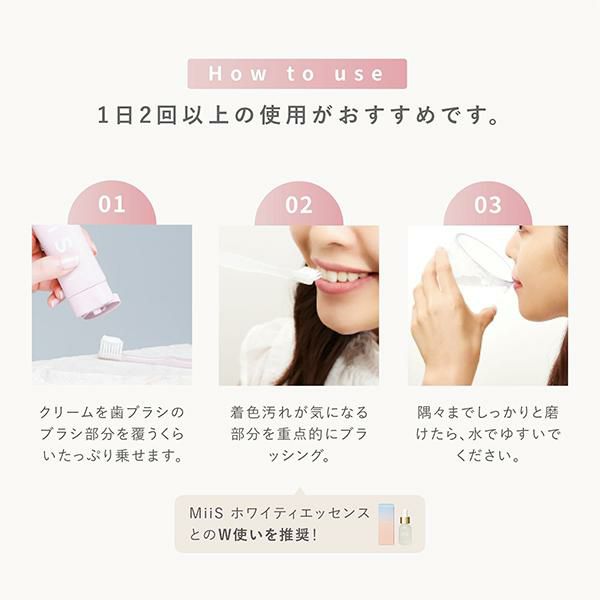 How to use

1日2回以上の使用がおすすめです。

01

クリームを歯ブラシのブラシ部分を覆うくらいたっぷり乗せます。

02

着色汚れが気になる部分を重点的にブラッシング。

03

隅々までしっかりと磨けたら、水でゆすいでください。

MiiS ホワイティエッセンスとのW使いを推奨!