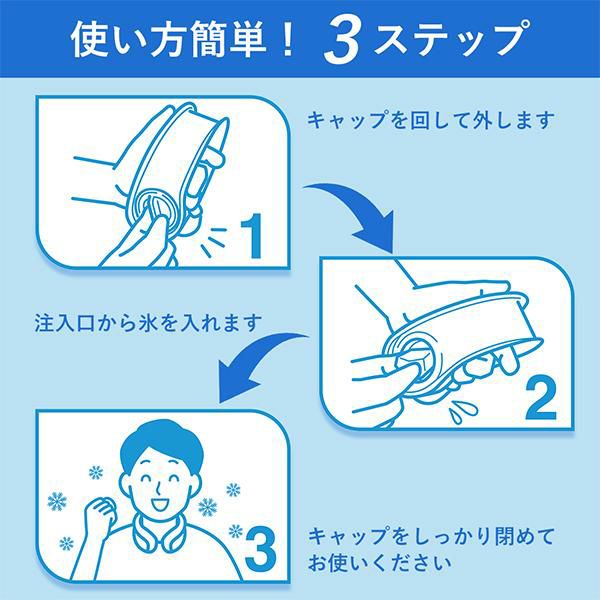 使い方簡単！ 3ステップ

キャップを回して外します

1

注入口から氷を入れます

2

3

キャップをしっかり閉めてお使いください