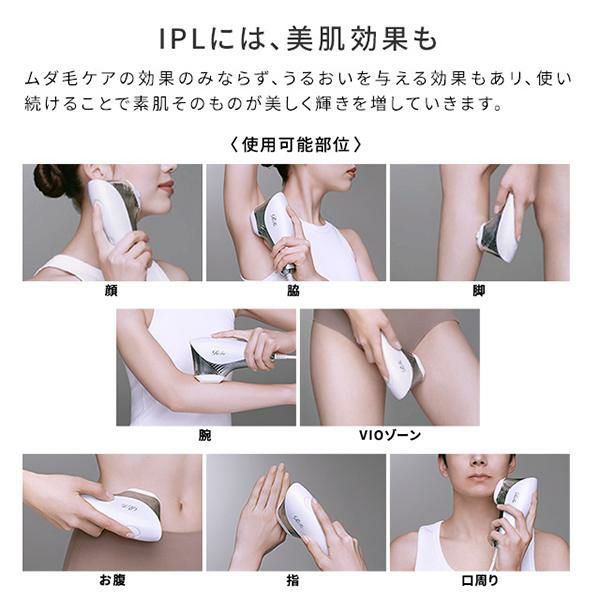 IPLには、美肌効果も

ムダ毛ケアの効果のみならず、うるおいを与える効果もあり、使い続けることで素肌そのものが美しく輝きを増していきます。

〈使用可能部位〉

顔

脇

脚

腕

VIOゾーン

お腹

指

口周り