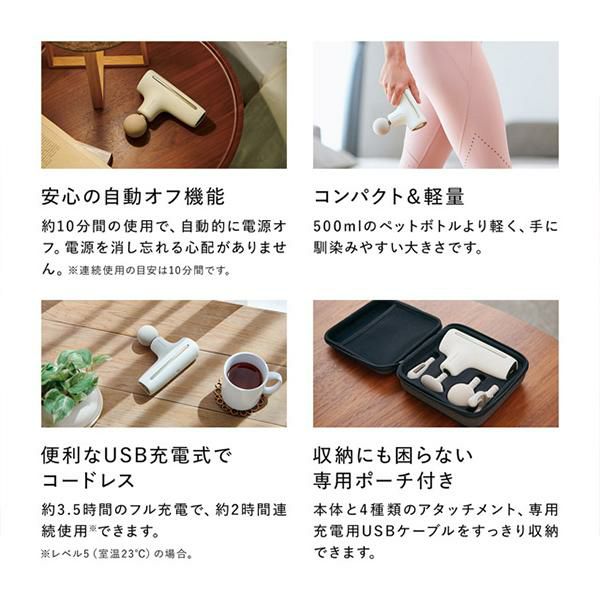 安心の自動オフ機能

約10分間の使用で、自動的に電源オフ。電源を消し忘れる心配がありません。※連続使用の目安は10分間です。

コンパクト&軽量

500mlのペットボトルより軽く、手に馴染みやすい大きさです。

便利なUSB充電式でコードレス

約3.5時間のフル充電で、約2時間連続使用※できます。

※レベル5（室温23℃）の場合。

収納にも困らない専用ポーチ付き

本体と4種類のアタッチメント、専用充電用USBケーブルをすっきり収納できます。