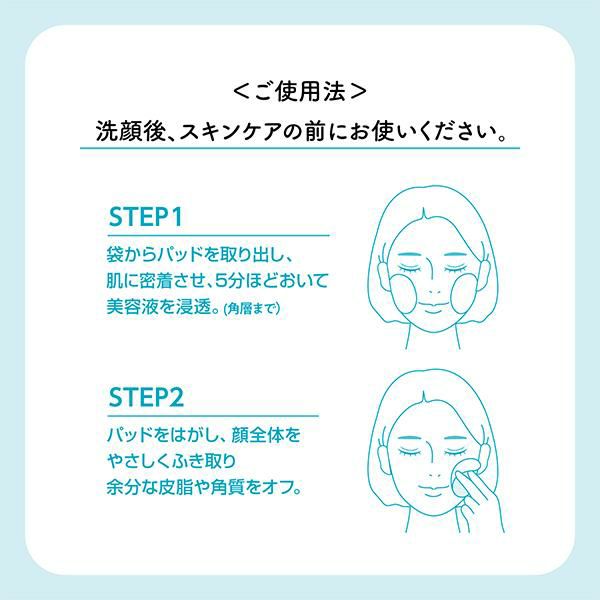 ＜ご使用法＞

洗顔後、スキンケアの前にお使いください。

STEP1

袋からパッドを取り出し、肌に密着させ、5分ほどおいて美容液を浸透。(角層まで)

STEP2

パッドをはがし、顔全体をやさしくふき取り余分な皮脂や角質をオフ。