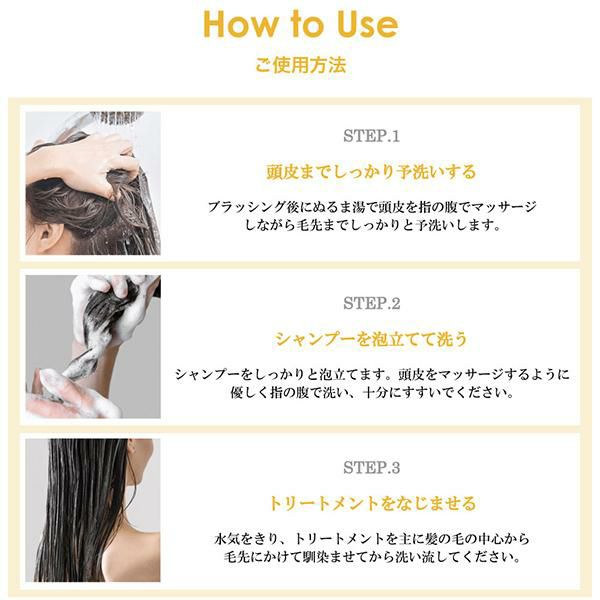 How to Use

ご使用方法

STEP.1

頭皮までしっかり予洗いする

ブラッシング後にぬるま湯で頭皮を指の腹でマッサージしながら毛先までしっかりと予洗いします。

STEP.2

シャンプーを泡立てて洗う

シャンプーをしっかりと泡立てます。頭皮をマッサージするように優しく指の腹で洗い、十分にすすいでください。

STEP.3

トリートメントをなじませる

水気をきり、トリートメントを主に髪の毛の中心から毛先にかけて馴染ませてから洗い流してください。