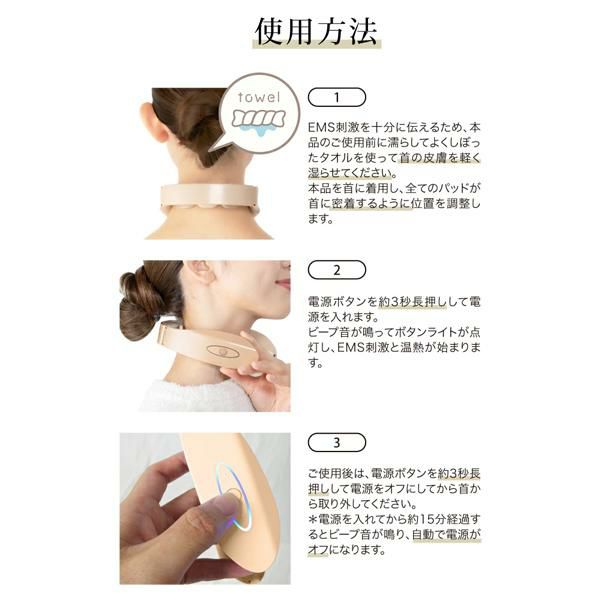 使用方法

towel

1

EMS刺激を十分に伝えるため、本品のご使用前に濡らしてよくしぼったタオルを使って首の皮膚を軽く湿らせてください。
本品を首に着用し、全てのパッドが首に密着するように位置を調整します。

2

電源ボタンを約3秒長押しして電源を入れます。
ビープ音が鳴ってボタンライトが点灯し、EMS刺激と温熱が始まります。

3

ご使用後は、電源ボタンを約3秒長押しして電源をオフにしてから首から取り外してください。
＊電源を入れてから約15分経過するとビープ音が鳴り、自動で電源がオフになります。