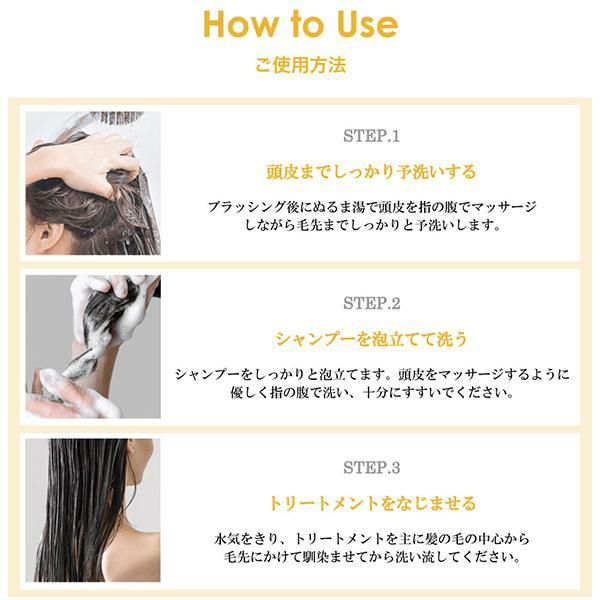 How to Use

ご使用方法

STEP.1

頭皮までしっかり予洗いする

ブラッシング後にぬるま湯で頭皮を指の腹でマッサージしながら毛先までしっかりと予洗いします。

STEP.2

シャンプーを泡立てて洗う

シャンプーをしっかりと泡立てます。頭皮をマッサージするように優しく指の腹で洗い、十分にすすいでください。

STEP.3

トリートメントをなじませる

水気をきり、トリートメントを主に髪の毛の中心から毛先にかけて馴染ませてから洗い流してください。