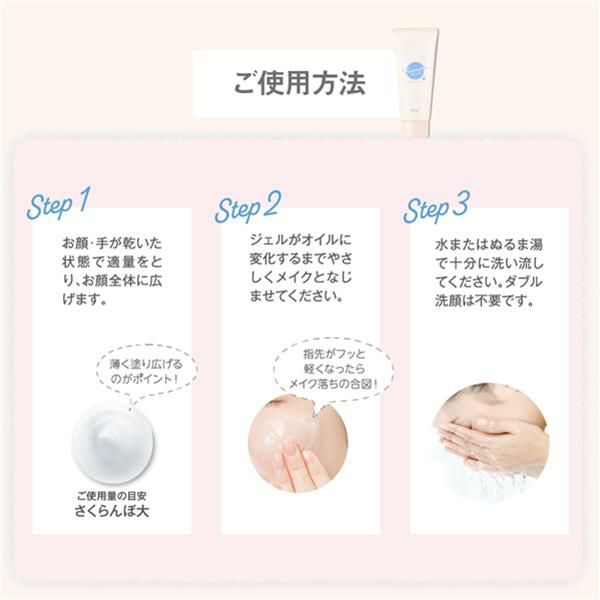 ご使用方法

Step 1

お顔・手が乾いた状態で適量をとり、お顔全体に広げます。

薄く塗り広げるのがポイント!

ご使用量の目安
さくらんぼ大

Step 2

ジェルがオイルに変化するまでやさしくメイクとなじませてください。

指先がフッと軽くなったらメイク落ちの合図!

Step 3

水またはぬるま湯で十分に洗い流してください。ダブル洗顔は不要です。