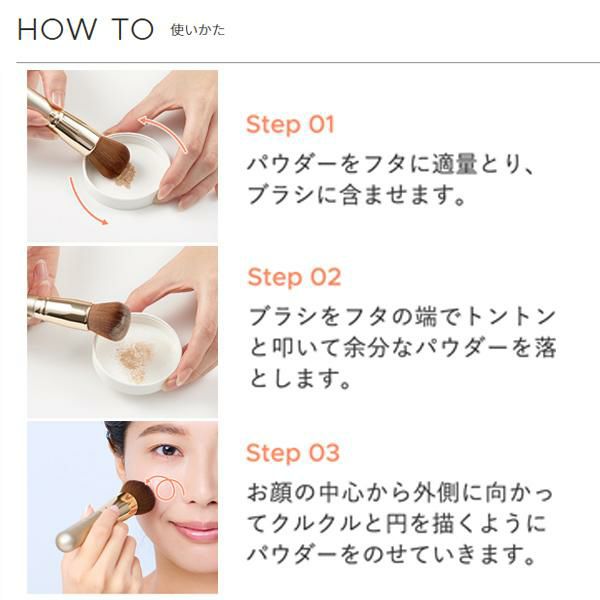 HOW TO 使いかた

Step 01
パウダーをフタに適量とり、ブラシに含ませます。

Step 02
ブラシをフタの端でトントンと叩いて余分なパウダーを落とします。

Step 03
お顔の中心から外側に向かってクルクルと円を描くようにパウダーをのせていきます。