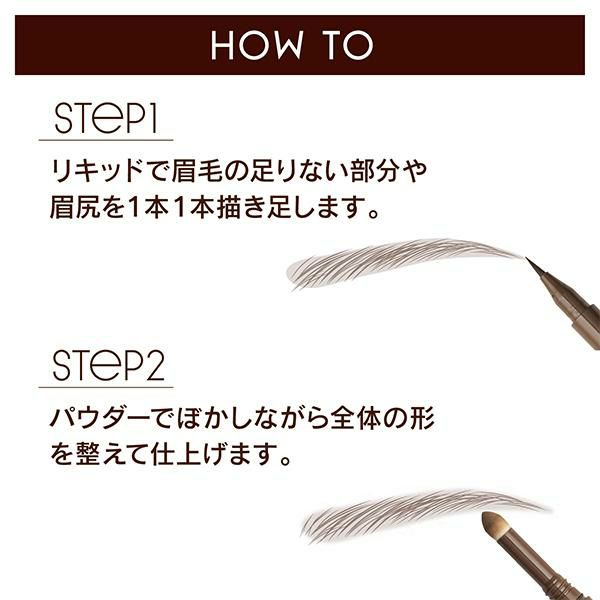 HOW TO

STEP1

リキッドで眉毛の足りない部分や眉尻を1本1本描き足します。

STEP2

パウダーでぼかしながら全体の形を整えて仕上げます。