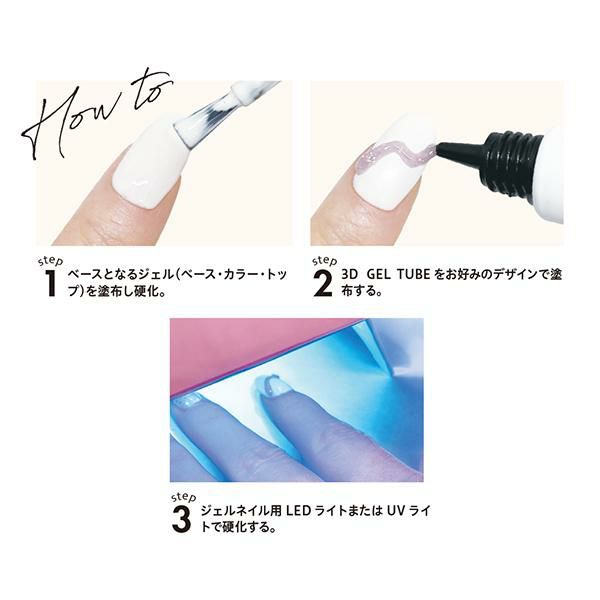 How to

step
1 ベースとなるジェル(ベース・カラー・トップ)を塗布し硬化。

step
2 3D GEL TUBE をお好みのデザインで塗布する。

step
3 ジェルネイル用 LED ライトまたは UV ライトで硬化する。