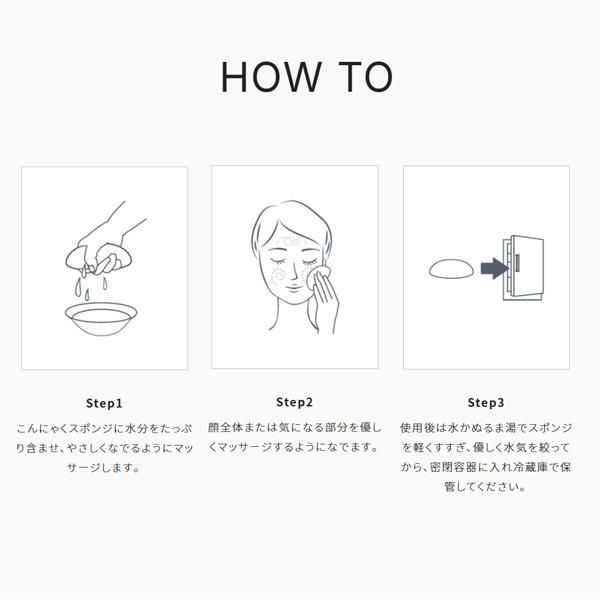 HOW TO

Step1

こんにゃくスポンジに水分をたっぷり含ませ、やさしくなでるようにマッサージします。

Step2

顔全体または気になる部分を優しくマッサージするようになでます。

Step3

使用後は水かぬるま湯でスポンジを軽くすすぎ、優しく水気を絞ってから、密閉容器に入れ冷蔵庫で保管してください。