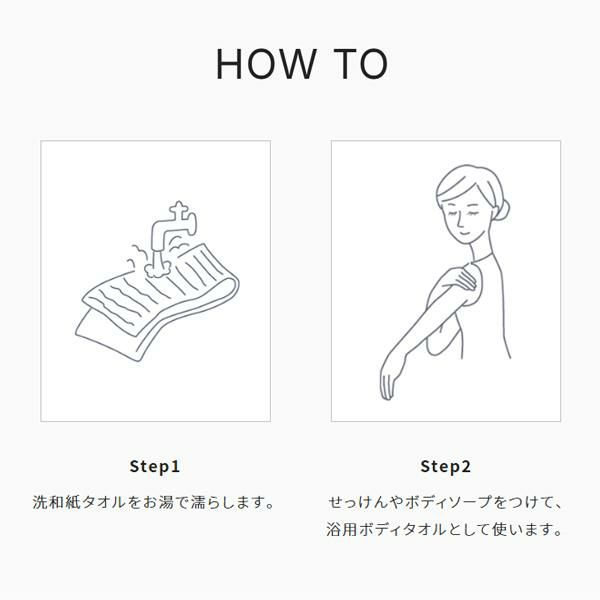 HOW TO

Step1

洗和紙タオルをお湯で濡らします。

Step2

せっけんやボディソープをつけて、浴用ボディタオルとして使います。