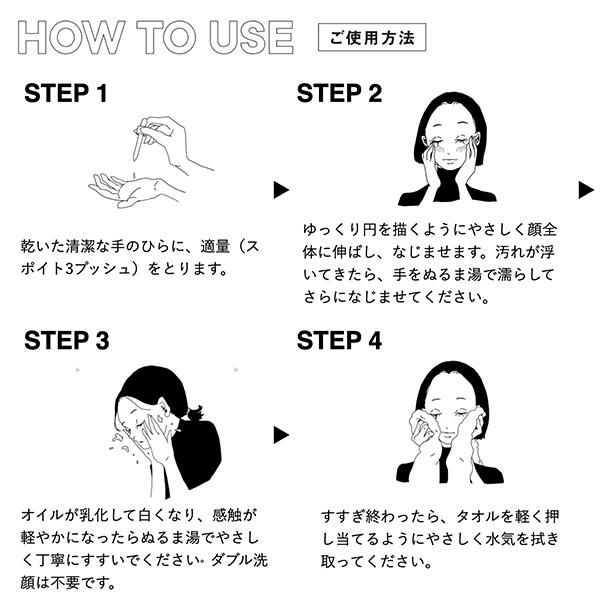 HOW TO USE

ご使用方法

STEP 1

乾いた清潔な手のひらに、適量（スポイト3プッシュ）をとります。

STEP 2

ゆっくり円を描くようにやさしく顔全体に伸ばし、なじませます。汚れが浮いてきたら、手をぬるま湯で濡らしてさらになじませてください。

STEP 3

オイルが乳化して白くなり、感触が軽やかになったらぬるま湯でやさしく丁寧にすすいでください。ダブル洗顔は不要です。

STEP 4

すすぎ終わったら、タオルを軽く押し当てるようにやさしく水気を拭き取ってください。