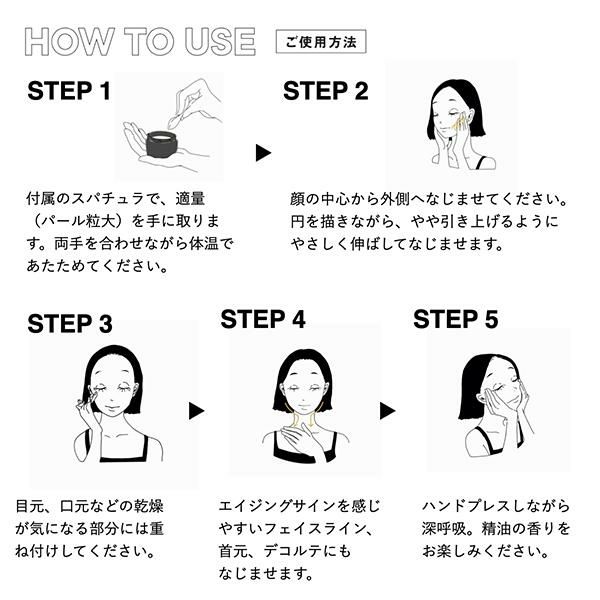 HOW TO USE
ご使用方法

STEP 1
付属のスパチュラで、適量（パール粒大）を手に取ります。両手を合わせながら体温であたためてください。

STEP 2
顔の中心から外側へなじませてください。円を描きながら、やや引き上げるようにやさしく伸ばしてなじませます。

STEP 3
目元、口元などの乾燥が気になる部分には重ね付けしてください。

STEP 4
エイジングサインを感じやすいフェイスライン、首元、デコルテにもなじませます。

STEP 5
ハンドプレスしながら深呼吸。精油の香りをお楽しみください。