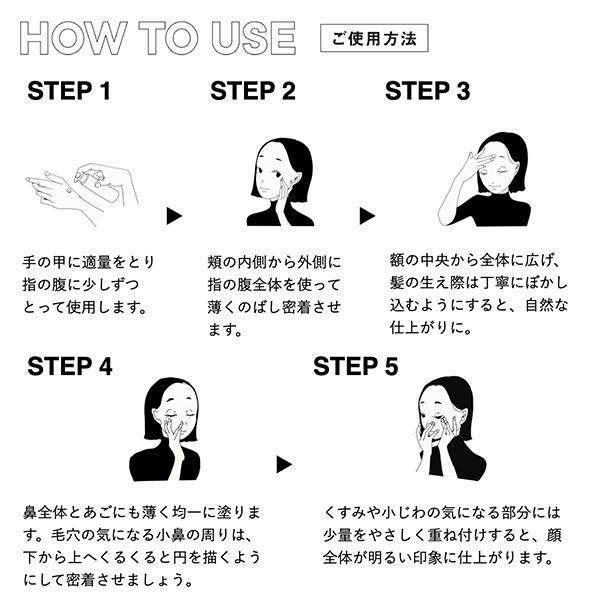 HOW TO USE

ご使用方法

STEP 1

手の甲に適量をとり指の腹に少しずつとって使用します。

STEP 2

頬の内側から外側に指の腹全体を使って薄くのばし密着させます。

STEP 3

額の中央から全体に広げ、髪の生え際は丁寧にぼかし込むようにすると、自然な仕上がりに。

STEP 4

鼻全体とあごにも薄く均一に塗ります。毛穴の気になる小鼻の周りは、下から上へくるくると円を描くようにして密着させましょう。

STEP 5

くすみや小じわの気になる部分には少量をやさしく重ね付けすると、顔全体が明るい印象に仕上がります。