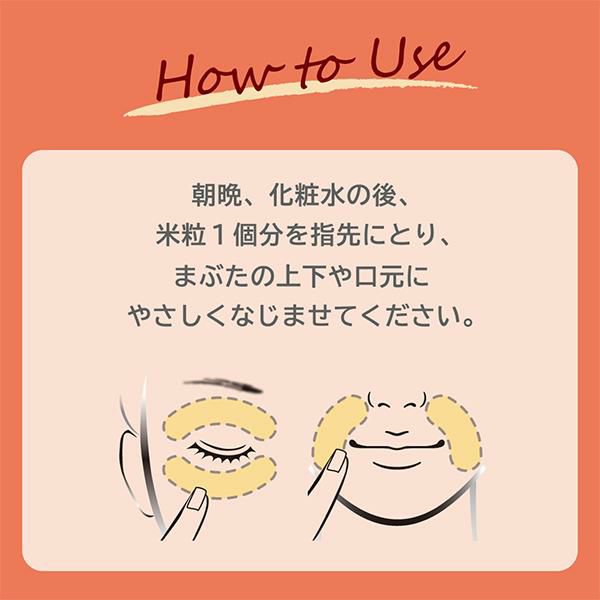 How to Use

朝晩、化粧水の後、
米粒１個分を指先にとり、
まぶたの上下や口元に
やさしくなじませてください。