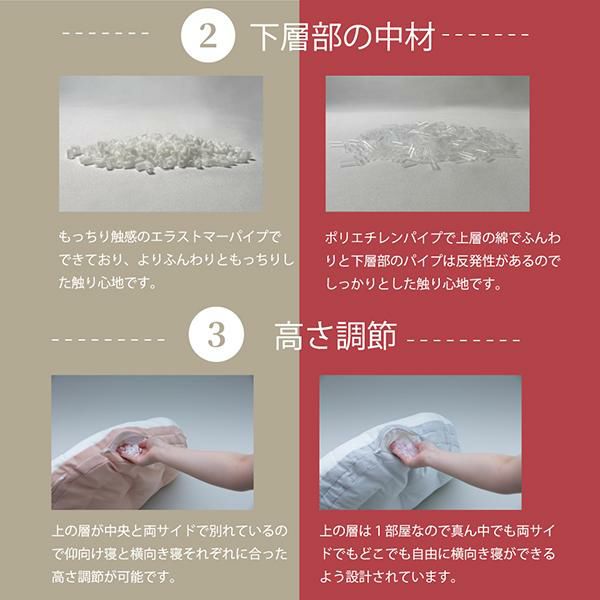 2 下層部の中材

もっちり触感のエラストマーパイプでできており、よりふんわりともっちりした触り心地です。

ポリエチレンパイプで上層の綿でふんわりと下層部のパイプは反発性があるのでしっかりとした触り心地です。

3 高さ調節

上の層が中央と両サイドで別れているので仰向け寝と横向き寝それぞれに合った高さ調節が可能です。

上の層は１部屋なので真ん中でも両サイドでもどこでも自由に横向き寝ができるよう設計されています。